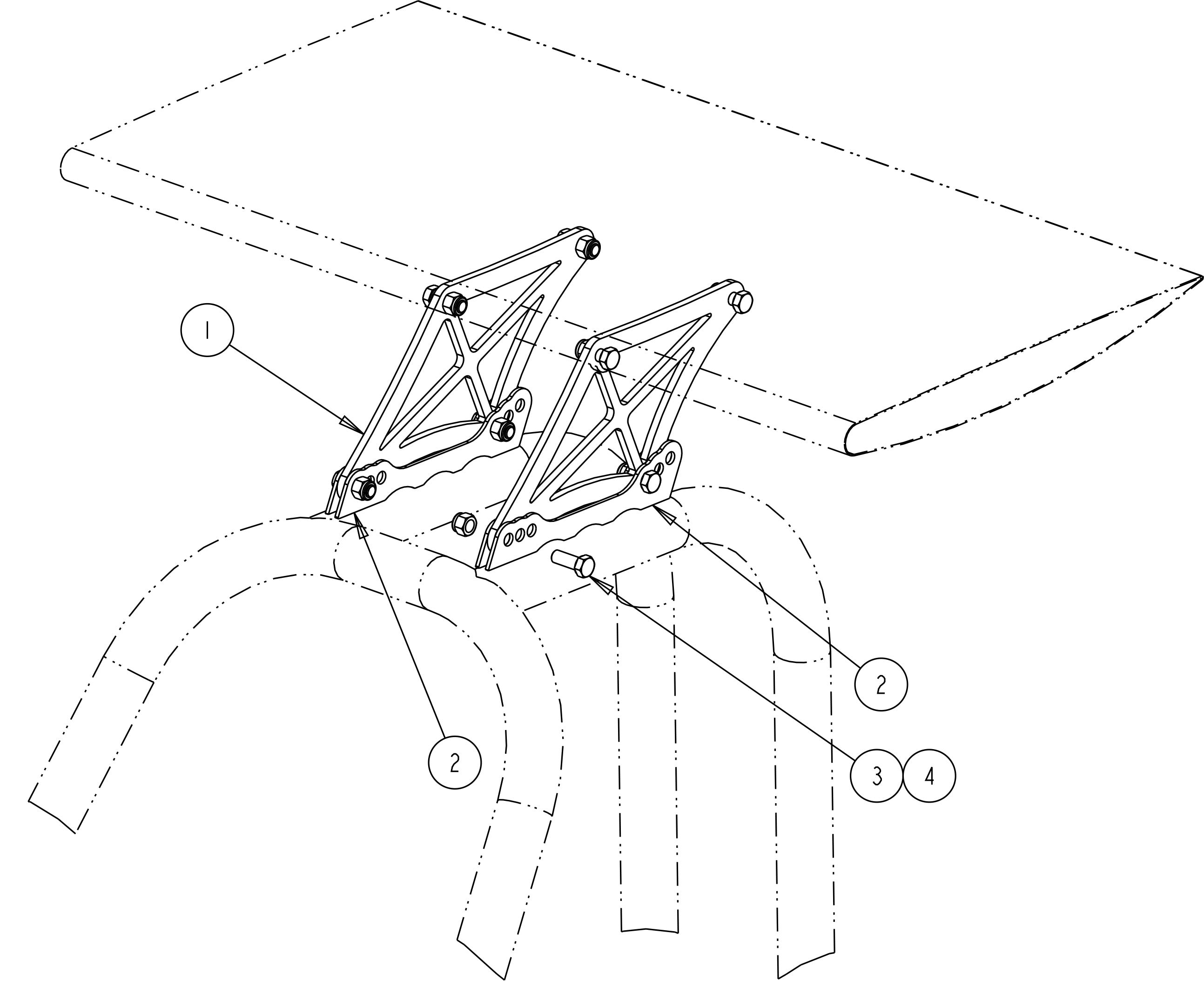 1
2
2
3
4