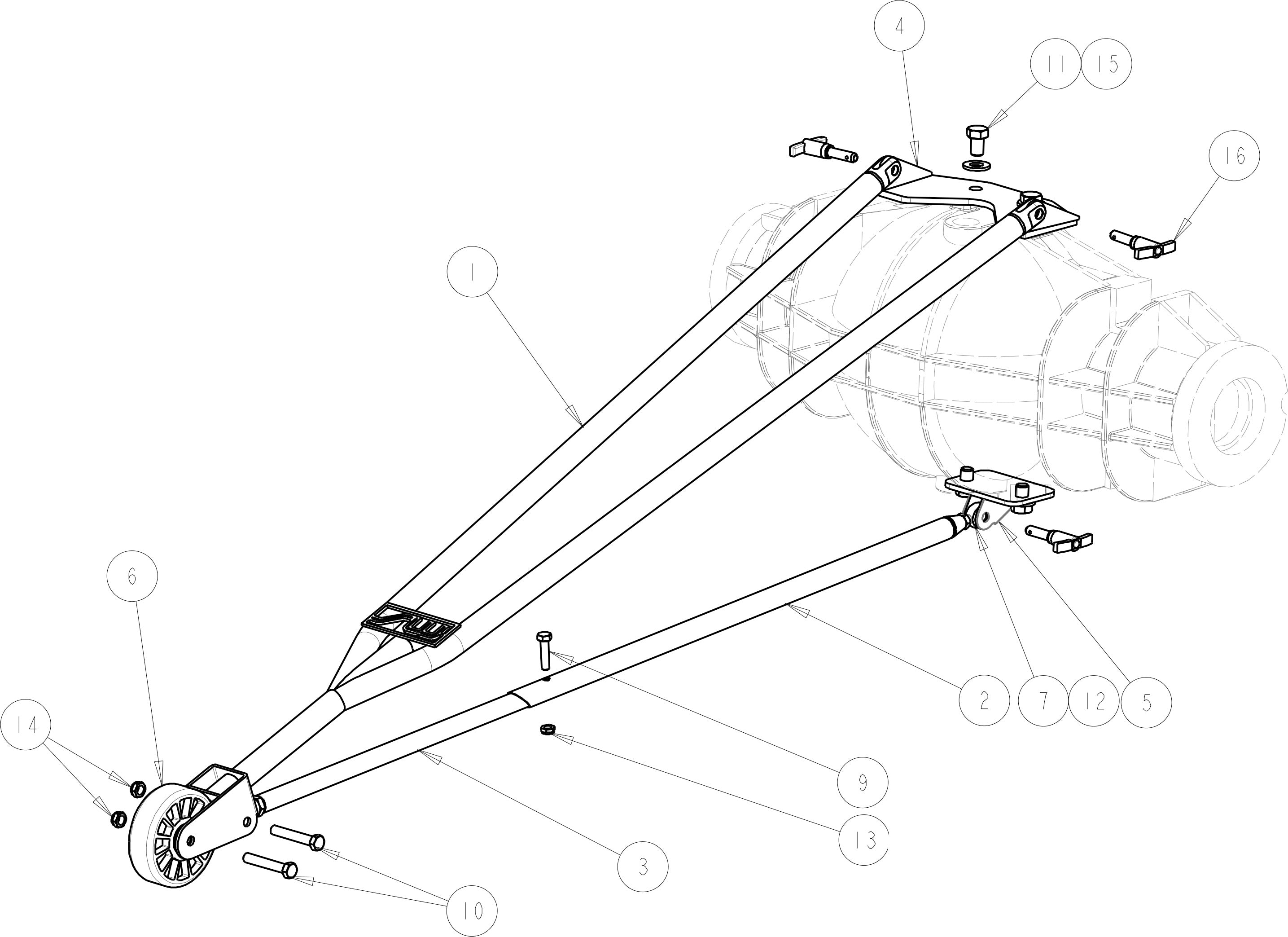 4
11
15
16
1
6
2
7
12
5
14
9
13
3
10