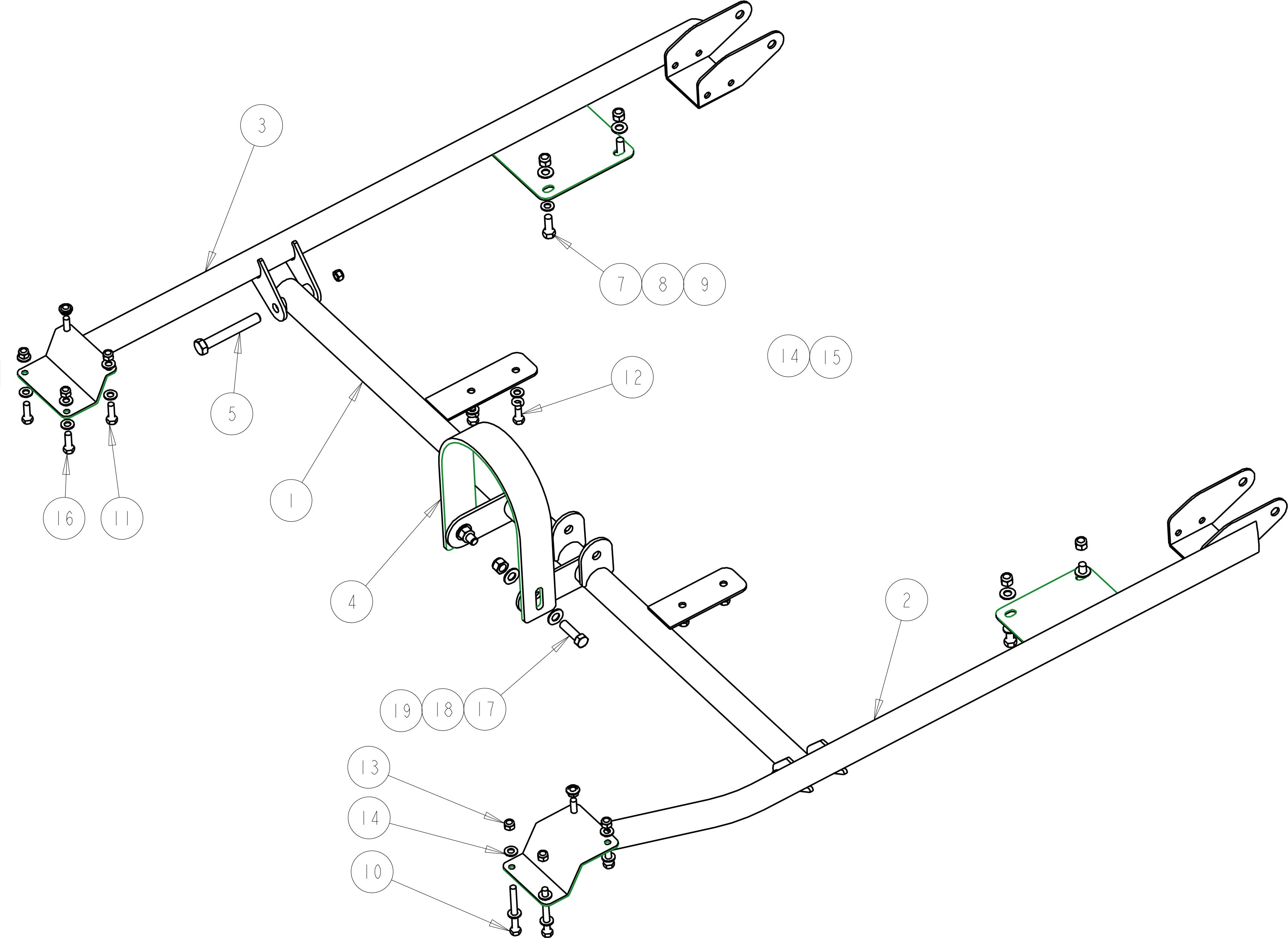 3
7 8 9
14 15
12
5
1
16 11
4
2
19 18 17
13
14
10