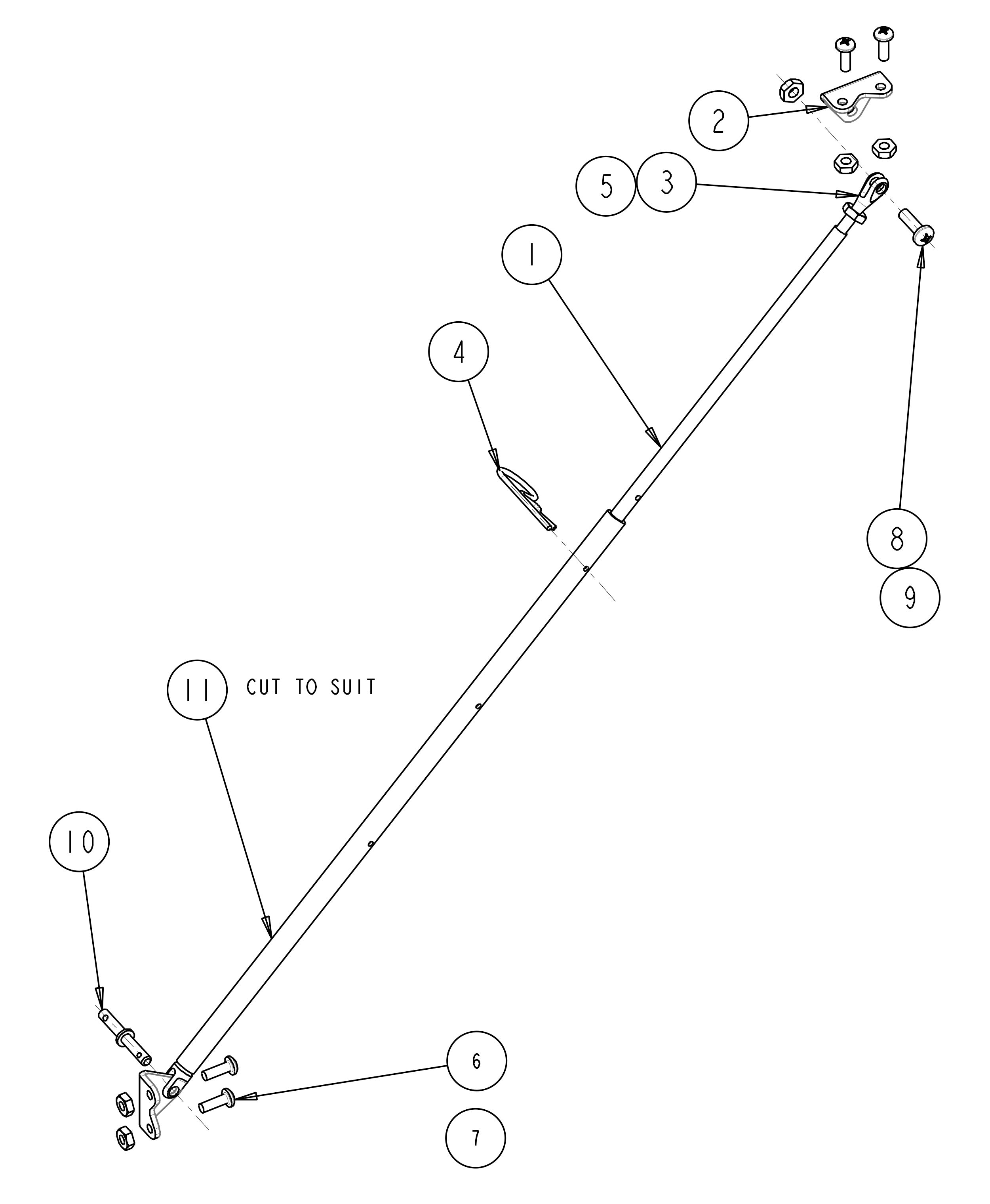 2

5 3

1

4

8

9

11 CUT TO SUIT

10

6

7