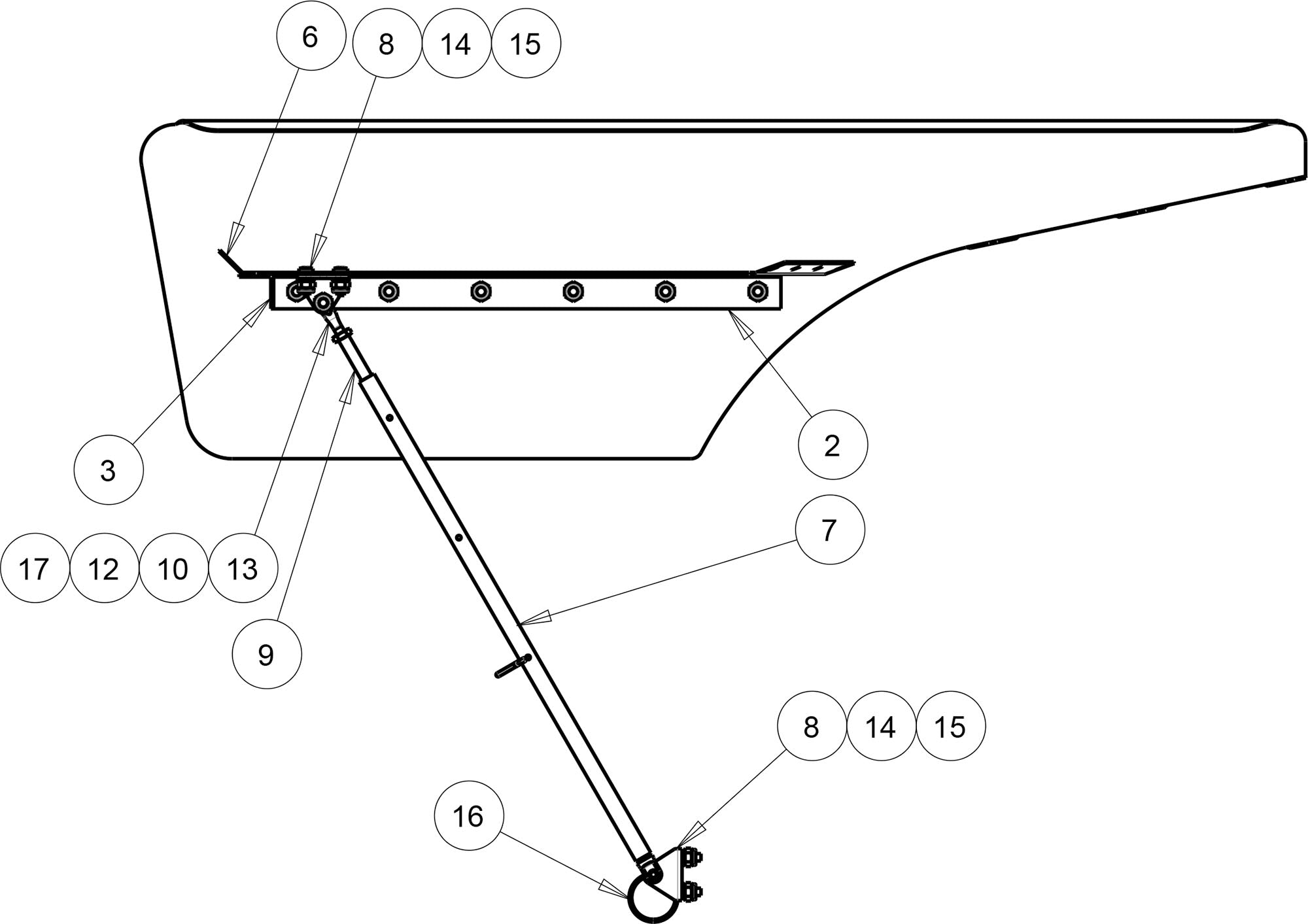 6
8
14
15
3
2
17
12
10
13
7
9
8
14
15
16