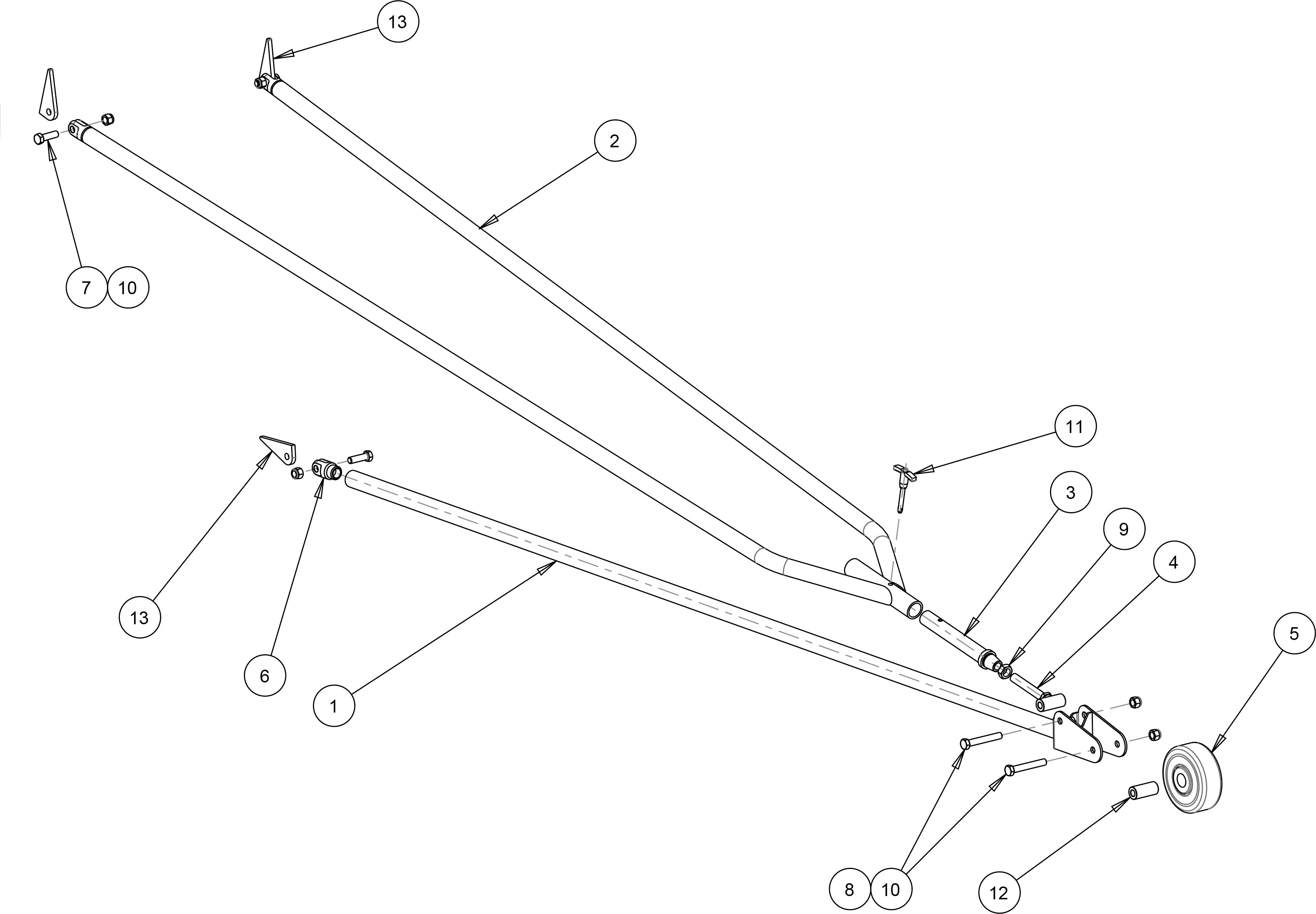 13
2
7 10
11
3
9
4
13
6
1
5
8 10
12