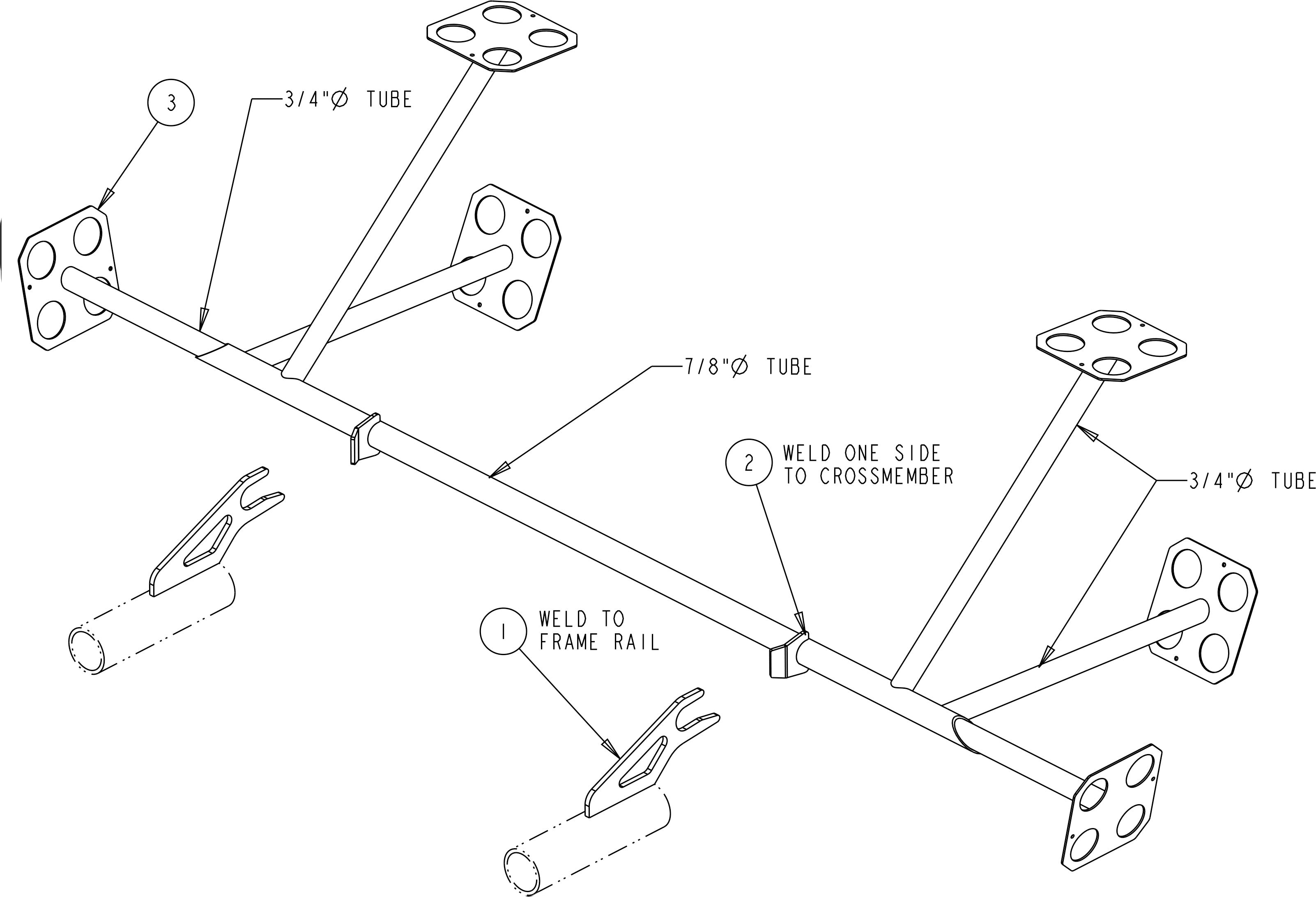 3

3/4"Ø TUBE

7/8"Ø TUBE

2 WELD ONE SIDE TO CROSSMEMBER

3/4"Ø TUBE

1 WELD TO FRAME RAIL