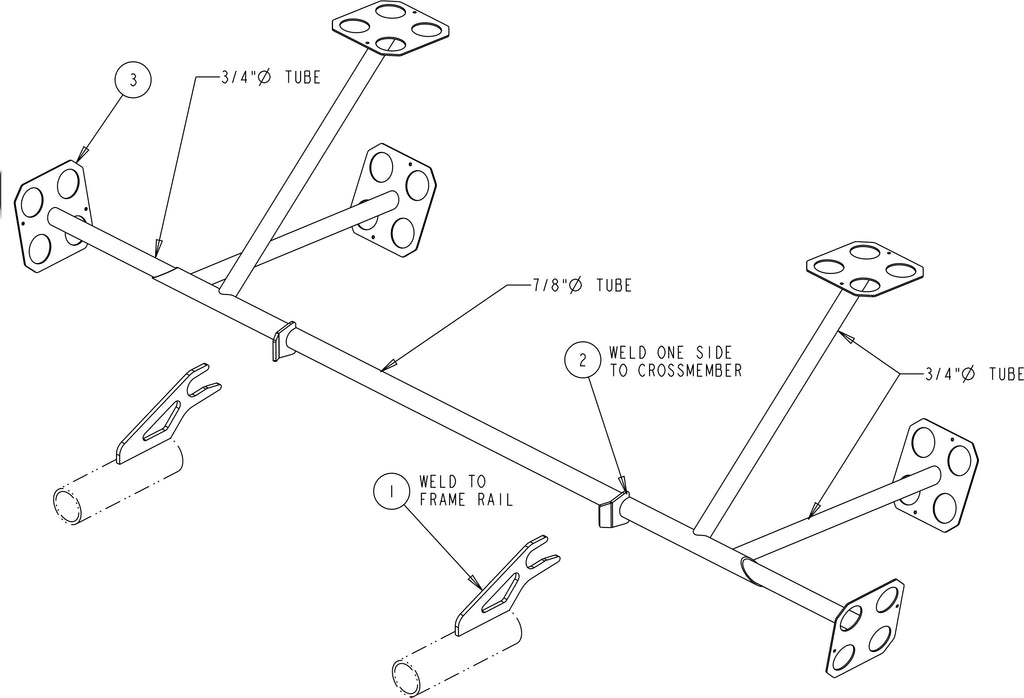 3

3/4"Ø TUBE

7/8"Ø TUBE

2 WELD ONE SIDE TO CROSSMEMBER

3/4"Ø TUBE

1 WELD TO FRAME RAIL