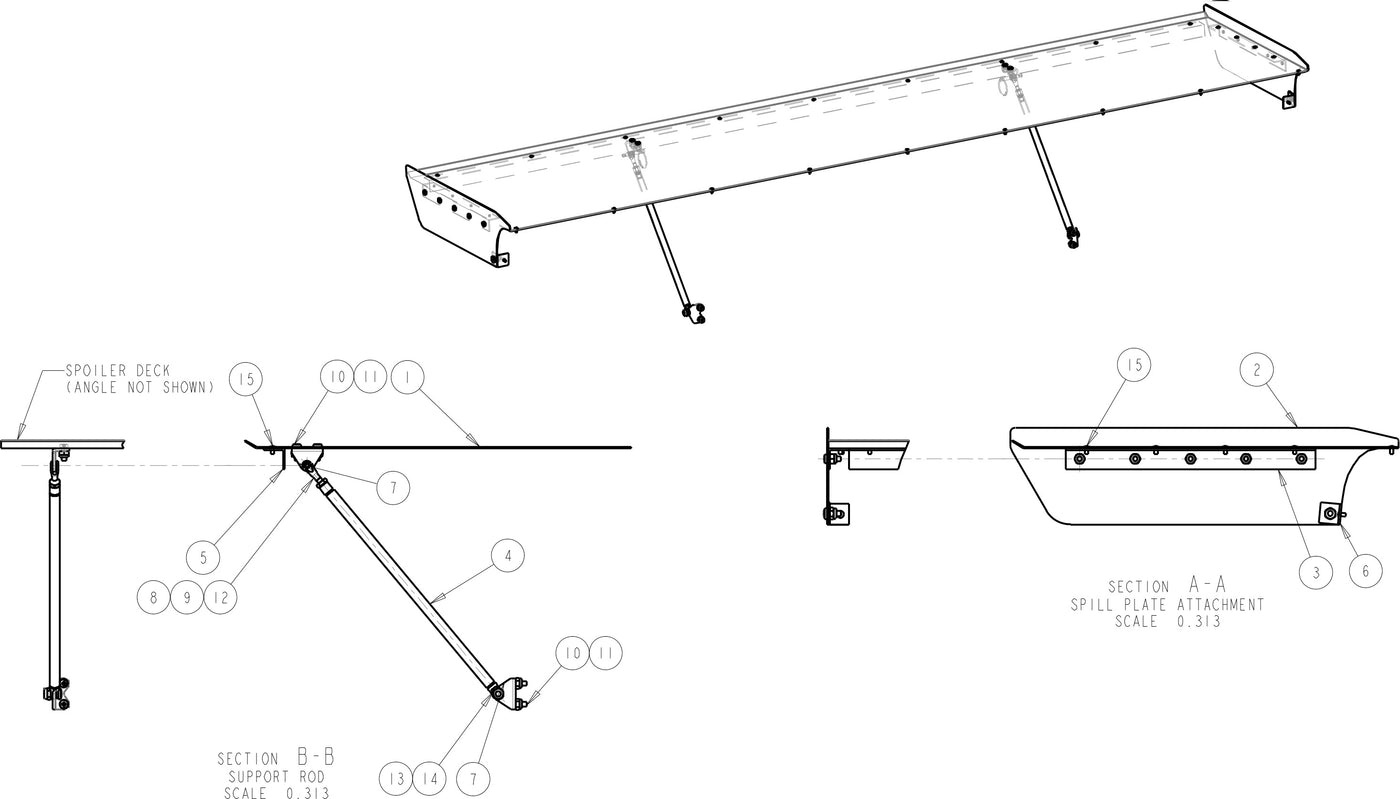 SPOILER DECK
(ANGLE NOT SHOWN)

15
10
11
1
7
5
8
9
12
4
10
11
13
14
7

SECTION B-B
SUPPORT ROD
SCALE 0.313

15
2
3
6

SECTION A-A
SPILL PLATE ATTACHMENT
SCALE 0.313