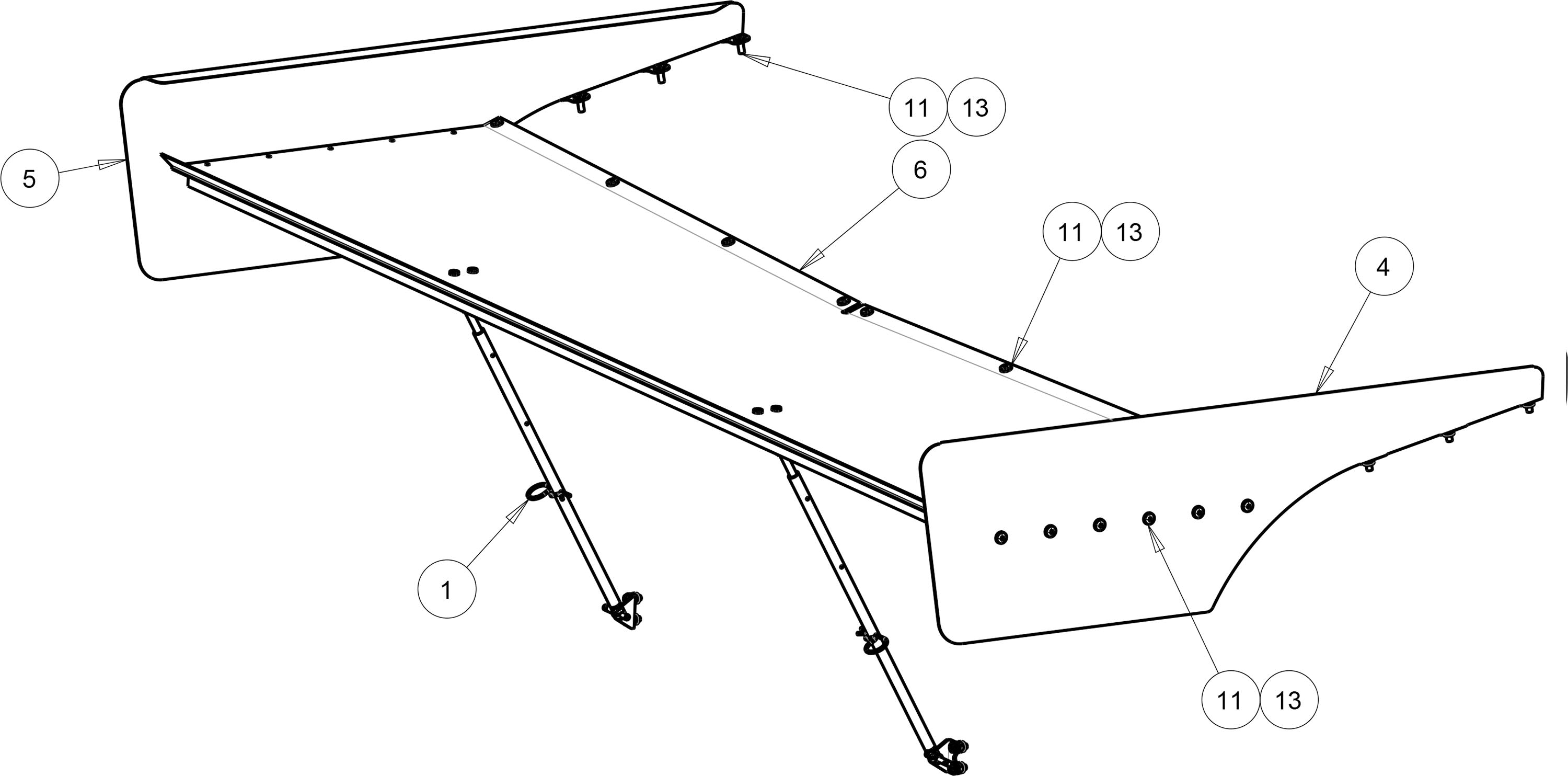 11 13

5

6

11 13

4

1

11 13